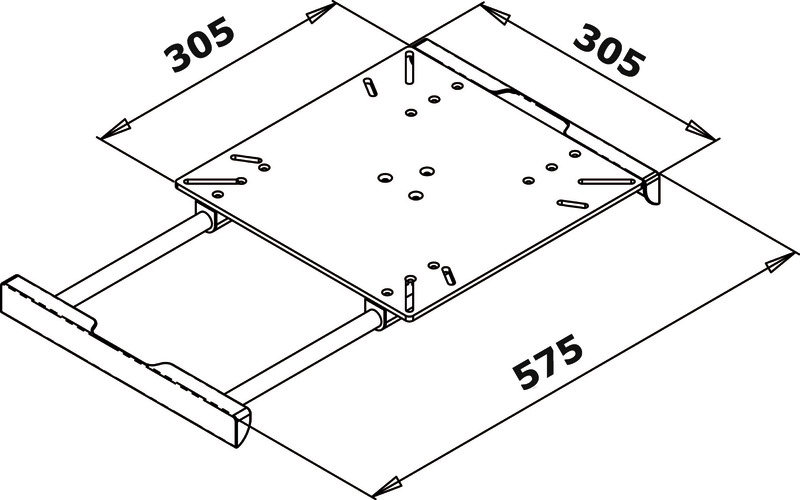 305

305

575