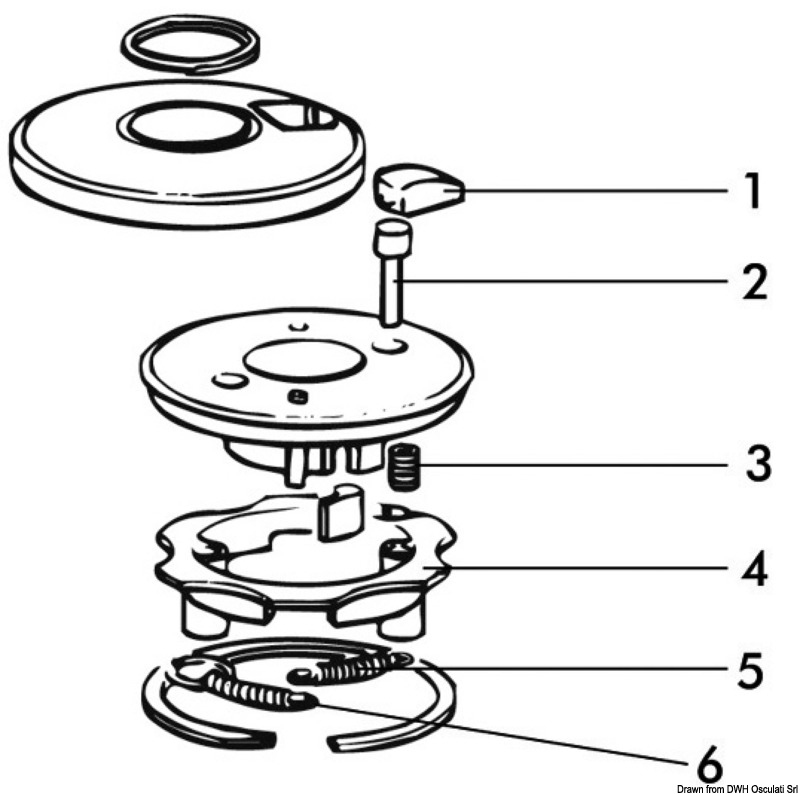 1
2
3
4
5
6
Drawn from DWH Osculati Srl