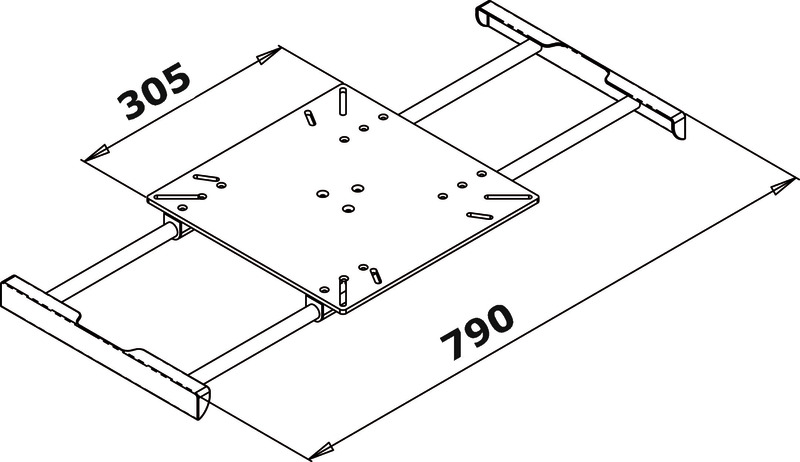 305

790