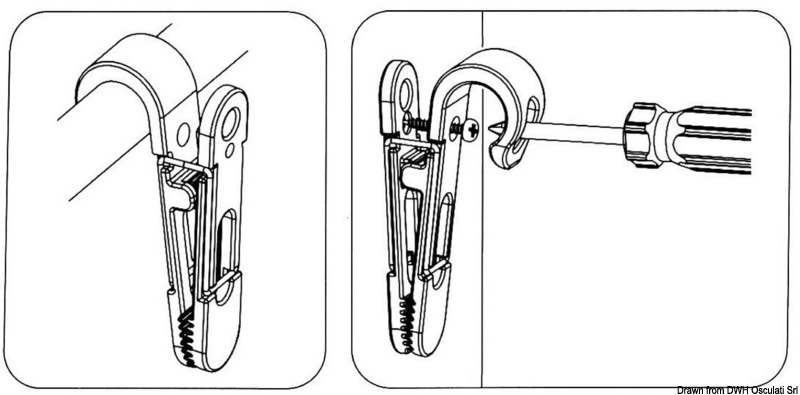 Drawn from DWH Osculati Srl