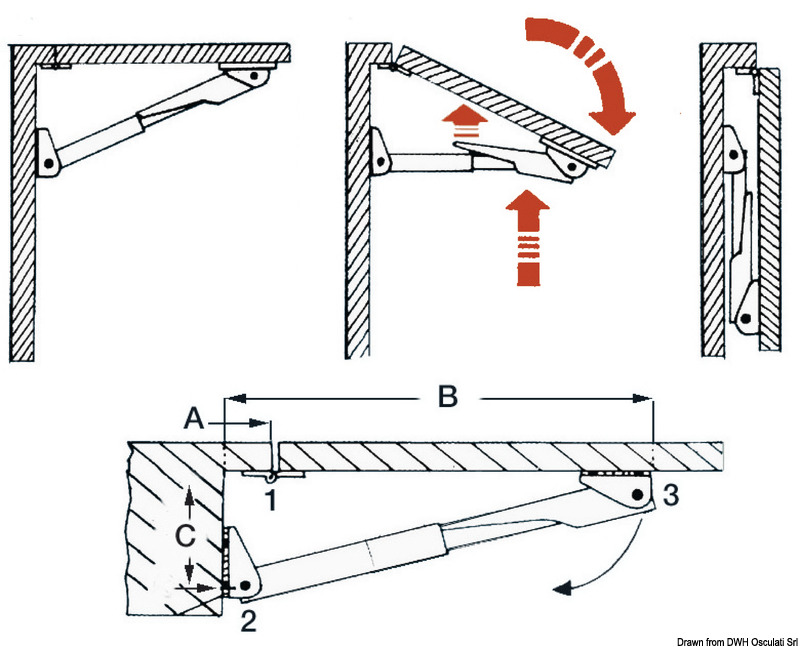 B
A
1
3
C
2
Drawn from DWH Osculati Srl