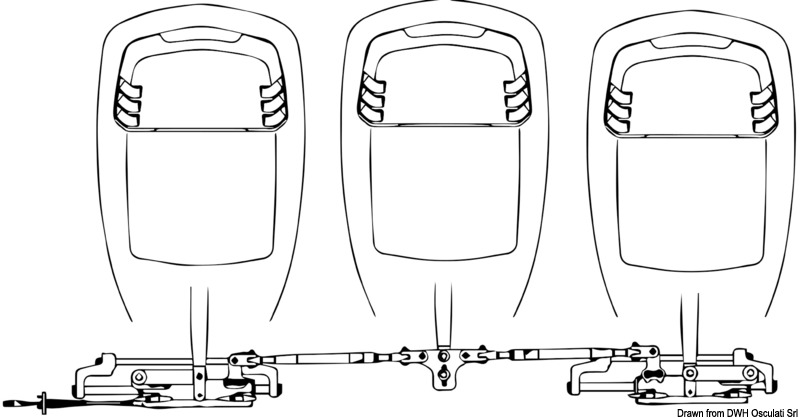 Drawn from DWH Osculati Srl