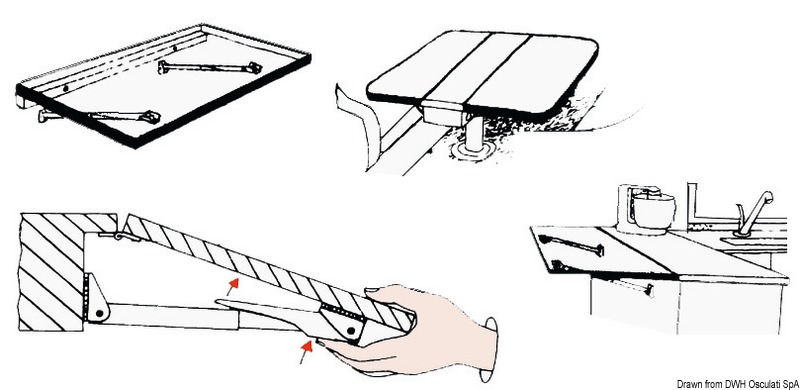 Drawn from DWH Osculati SpA