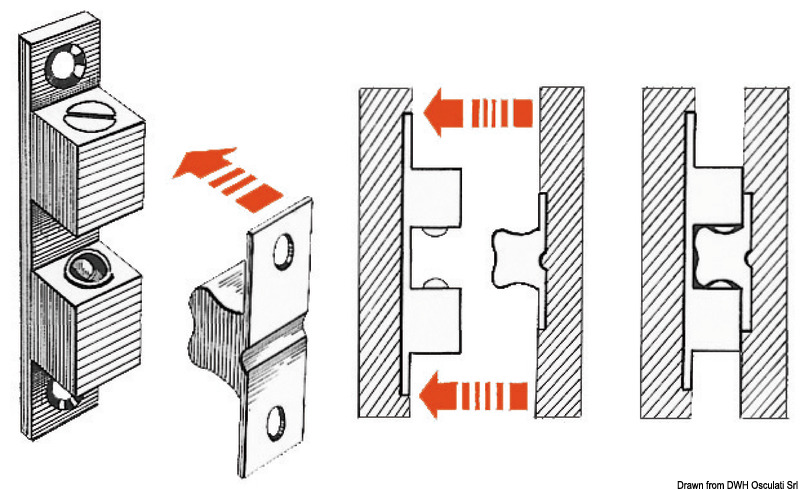 Drawn from DWH Osculati Srl