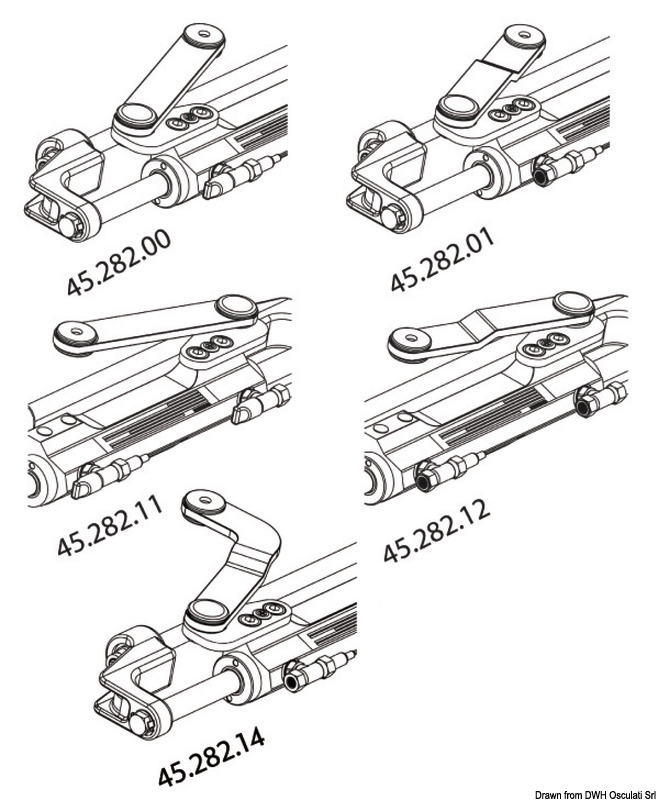 45.282.00

45.282.01

45.282.11

45.282.12

45.282.14

Drawn from DWH Osculati Srl